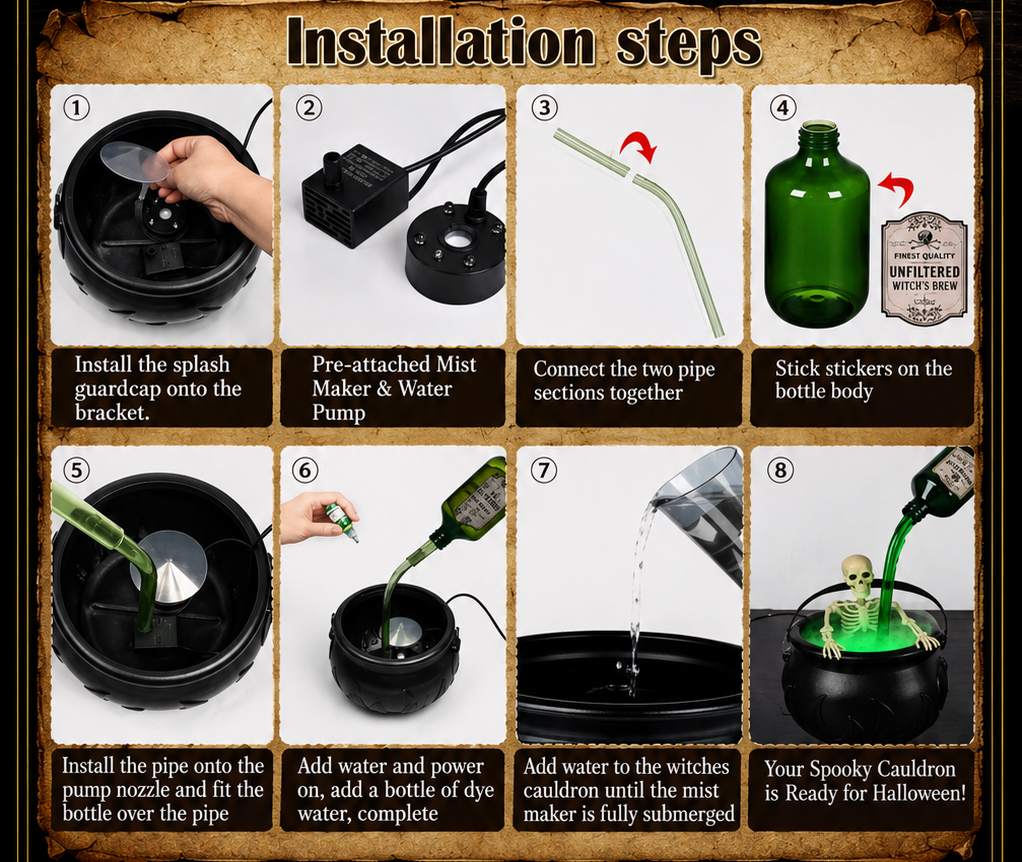 Installation steps

①

Install the splash guardcap onto the bracket.

②

Pre-attached Mist Maker & Water Pump

③

Connect the two pipe sections together

④

FINEST QUALITY
UNFILTERED
WITCH'S BREW

Stick stickers on the bottle body

⑤

Install the pipe onto the pump nozzle and fit the bottle over the pipe

⑥

Add water and power on, add a bottle of dye water, complete

⑦

Add water to the witches cauldron until the mist maker is fully submerged

⑧

Your Spooky Cauldron is Ready for Halloween!